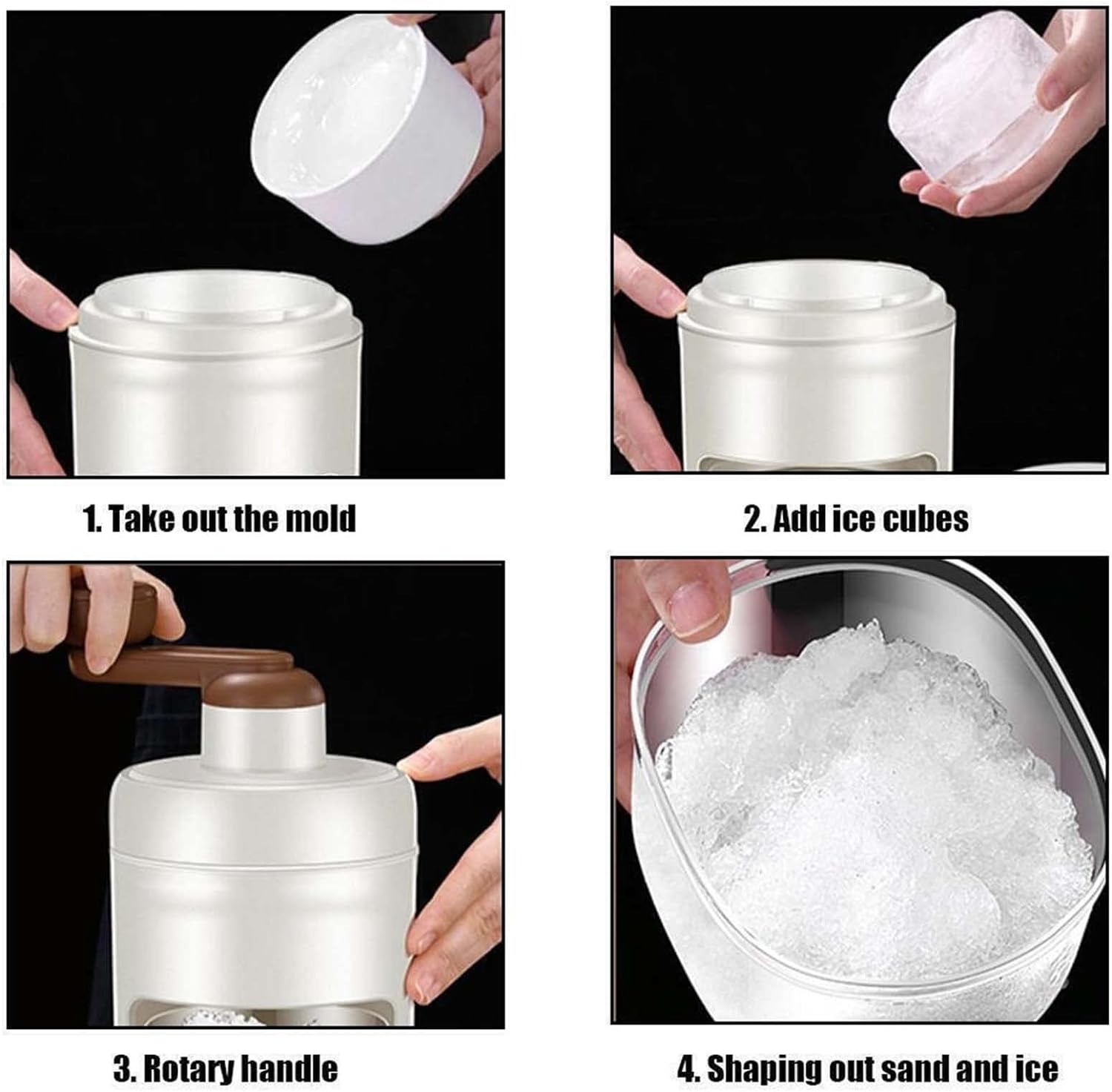 1. Take out the mold

2. Add ice cubes

3. Rotary handle

4. Shaping out sand and ice